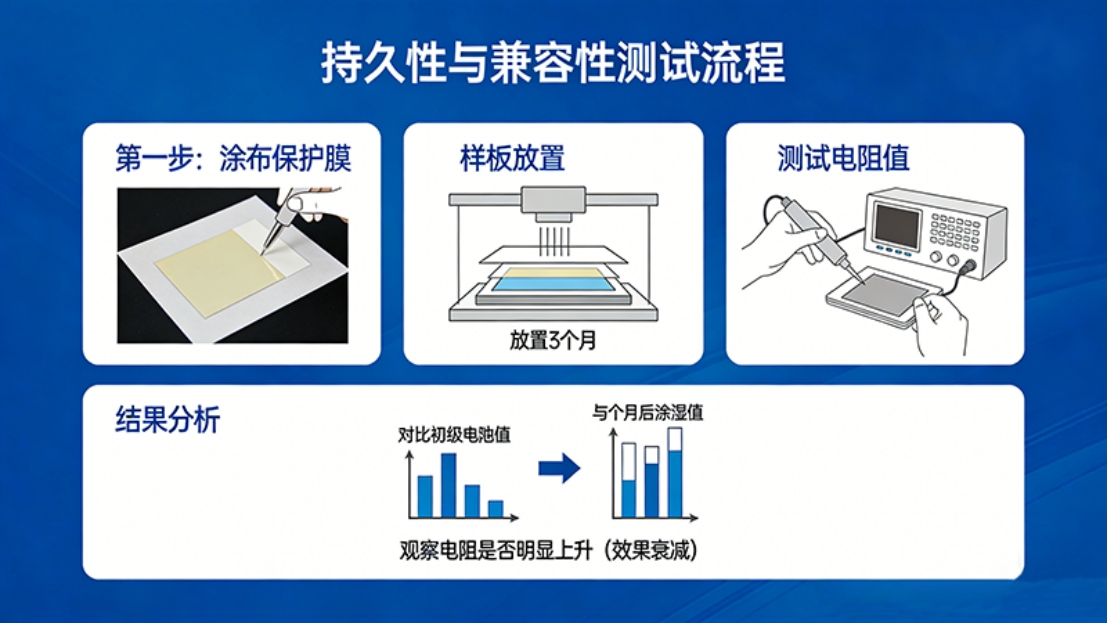 持久性与兼容性测试流程

第一步：涂布保护膜

样板放置

放置3个月

测试电阻值

结果分析

对比初级电池值

与个月后涂湿值

观察电阻是否明显上升（效果衰减）